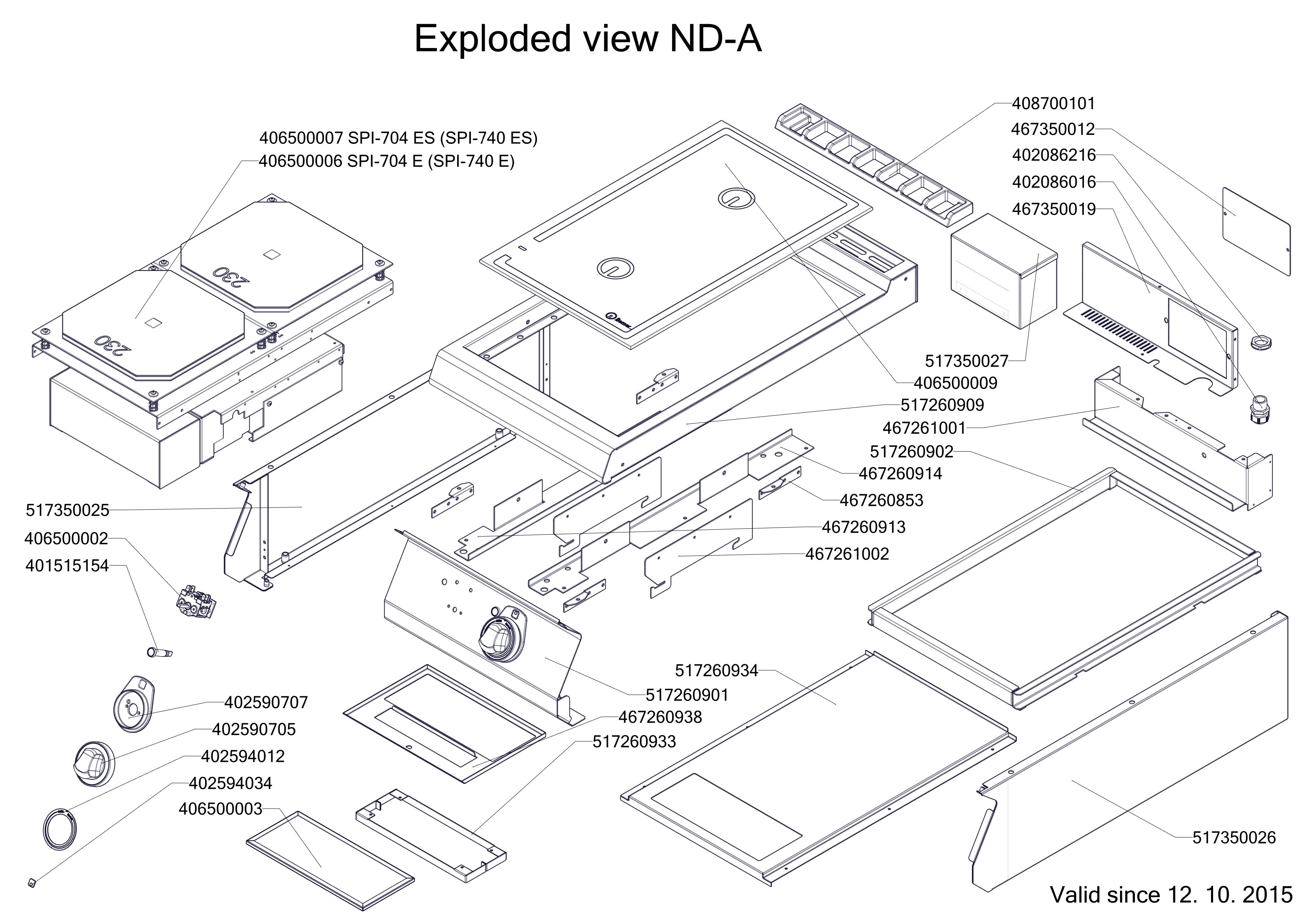 Exploded view ND-A

406500007 SPI-704 ES (SPI-740 ES)
406500006 SPI-704 E (SPI-740 E)

230
230

408700101
467350012
402086216
402086016
467350019
517350027
406500009
517260909
467261001
517260902
467260914
467260853
467260913
467261002

517350025
406500002
401515154

402590707
402590705
402594012
402594034
406500003

517260934
517260901
467260938
517260933

517350026

Valid since 12. 10. 2015